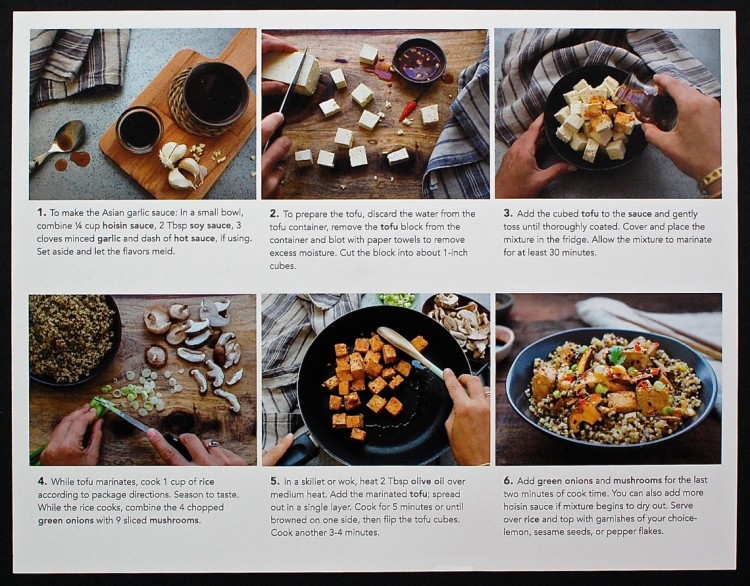 1. To make the Asian garlic sauce: In a small bowl, combine ¼ cup hoisin sauce, 2 Tbsp soy sauce, 3 cloves minced garlic and dash of hot sauce, if using. Set aside and let the flavors meld.

2. To prepare the tofu, discard the water from the tofu container, remove the tofu block from the container and blot with paper towels to remove excess moisture. Cut the block into about 1-inch cubes.

3. Add the cubed tofu to the sauce and gently toss until thoroughly coated. Cover and place the mixture in the fridge. Allow the mixture to marinate for at least 30 minutes.

4. While tofu marinates, cook 1 cup of rice according to package directions. Season to taste. While the rice cooks, combine the 4 chopped green onions with 9 sliced mushrooms.

5. In a skillet or wok, heat 2 Tbsp olive oil over medium heat. Add the marinated tofu; spread out in a single layer. Cook for 5 minutes or until browned on one side, then flip the tofu cubes. Cook another 3-4 minutes.

6. Add green onions and mushrooms for the last two minutes of cook time. You can also add more hoisin sauce if mixture begins to dry out. Serve over rice and top with garnishes of your choice-lemon, sesame seeds, or pepper flakes.