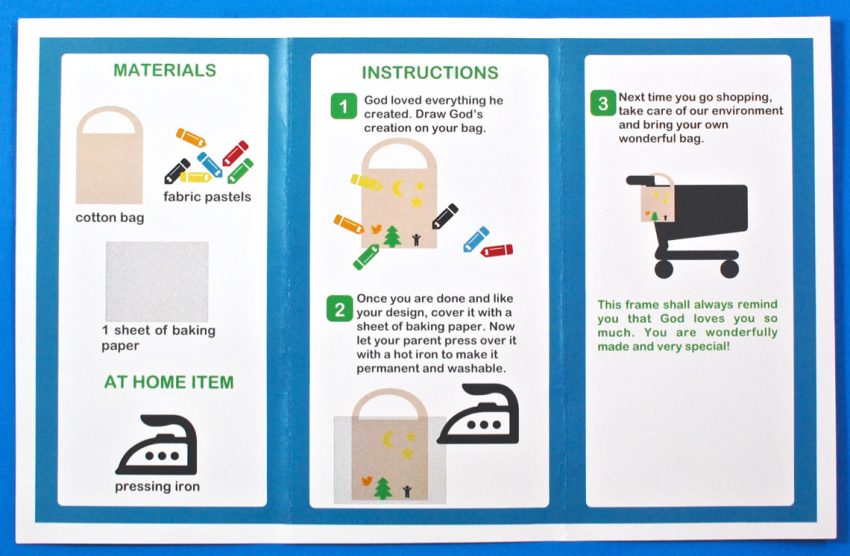 MATERIALS

cotton bag

fabric pastels

1 sheet of baking paper

AT HOME ITEM

pressing iron

INSTRUCTIONS

1 God loved everything he created. Draw God's creation on your bag.

2 Once you are done and like your design, cover it with a sheet of baking paper. Now let your parent press over it with a hot iron to make it permanent and washable.

3 Next time you go shopping, take care of our environment and bring your own wonderful bag.

This frame shall always remind you that God loves you so much. You are wonderfully made and very special!