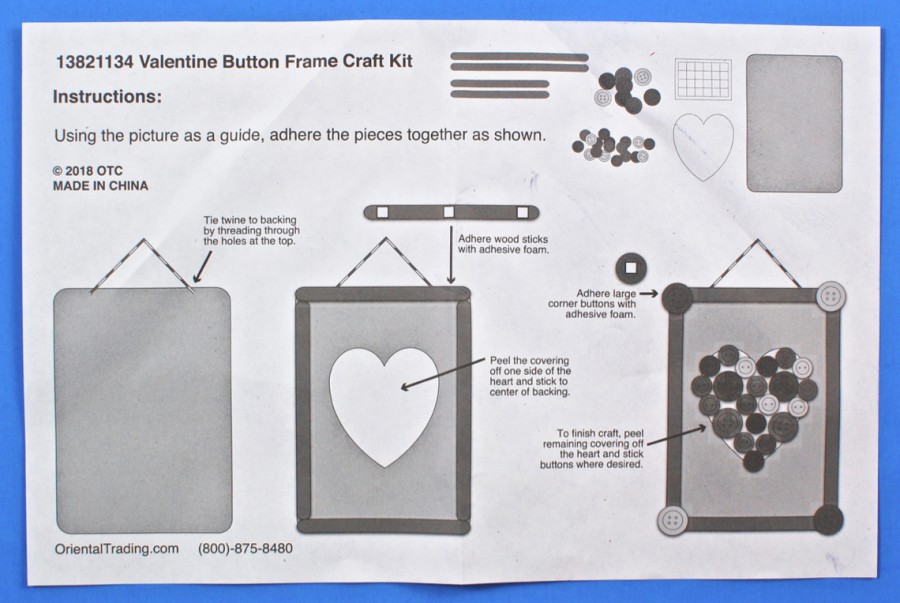 13821134 Valentine Button Frame Craft Kit

Instructions:

Using the picture as a guide, adhere the pieces together as shown.

© 2018 OTC
MADE IN CHINA

Tie twine to backing by threading through the holes at the top.

Adhere wood sticks with adhesive foam.

Adhere large corner buttons with adhesive foam.

Peel the covering off one side of the heart and stick to center of backing.

To finish craft, peel remaining covering off the heart and stick buttons where desired.

OrientalTrading.com (800)-875-8480