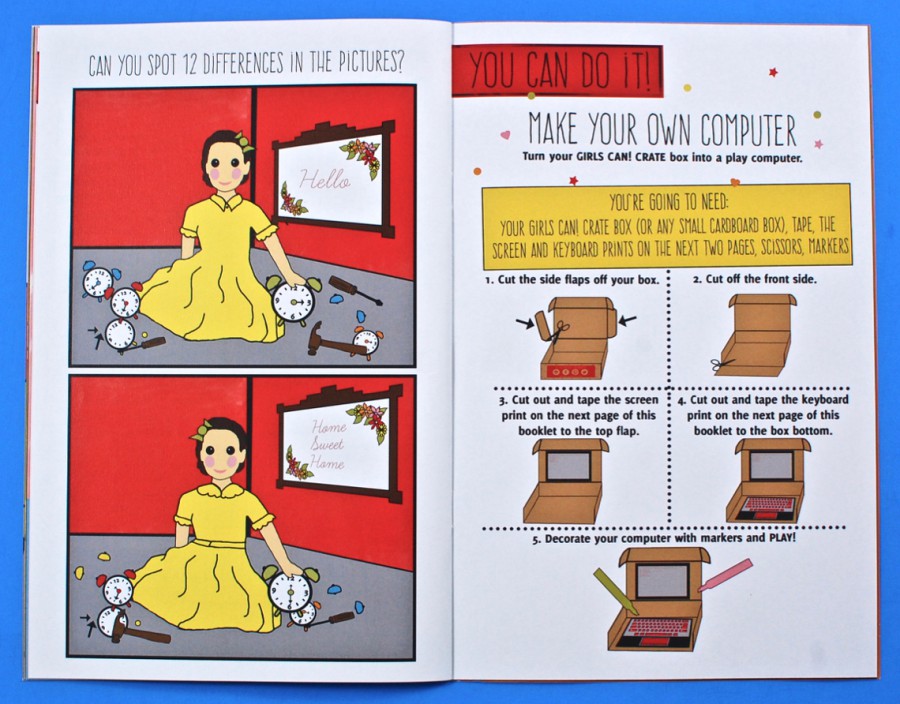 CAN YOU SPOT 12 DIFFERENCES IN THE PICTURES?

Hello

Home Sweet Home

YOU CAN DO IT!

MAKE YOUR OWN COMPUTER

Turn your GIRLS CAN! CRATE box into a play computer.

YOU'RE GOING TO NEED:
YOUR GIRLS CAN! CRATE BOX (OR ANY SMALL CARDBOARD BOX), TAPE, THE SCREEN AND KEYBOARD PRINTS ON THE NEXT TWO PAGES, SCISSORS, MARKERS

1. Cut the side flaps off your box.

2. Cut off the front side.

3. Cut out and tape the screen print on the next page of this booklet to the top flap.

4. Cut out and tape the keyboard print on the next page of this booklet to the box bottom.

5. Decorate your computer with markers and PLAY!