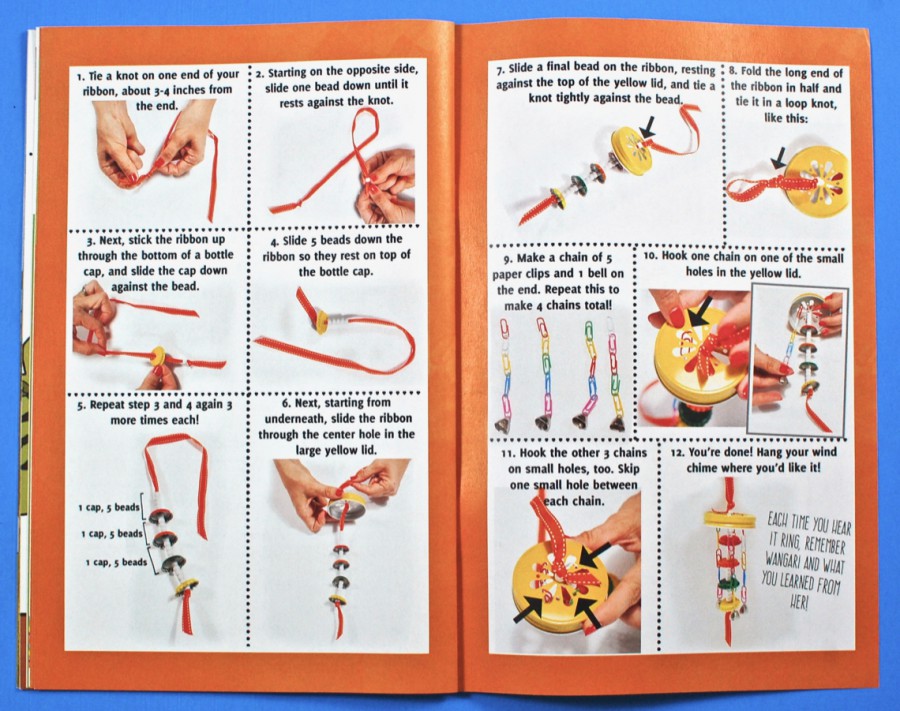 1. Tie a knot on one end of your ribbon, about 3-4 inches from the end.

2. Starting on the opposite side, slide one bead down until it rests against the knot.

3. Next, stick the ribbon up through the bottom of a bottle cap, and slide the cap down against the bead.

4. Slide 5 beads down the ribbon so they rest on top of the bottle cap.

5. Repeat step 3 and 4 again 3 more times each!

1 cap, 5 beads
1 cap, 5 beads
1 cap, 5 beads

6. Next, starting from underneath, slide the ribbon through the center hole in the large yellow lid.

7. Slide a final bead on the ribbon, resting against the top of the yellow lid, and tie a knot tightly against the bead.

8. Fold the long end of the ribbon in half and tie it in a loop knot, like this:

9. Make a chain of 5 paper clips and 1 bell on the end. Repeat this to make 4 chains total!

10. Hook one chain on one of the small holes in the yellow lid.

11. Hook the other 3 chains on small holes, too. Skip one small hole between each chain.

12. You're done! Hang your wind chime where you'd like it!

EACH TIME YOU HEAR IT RING, REMEMBER WANGARI AND WHAT YOU LEARNED FROM HER!