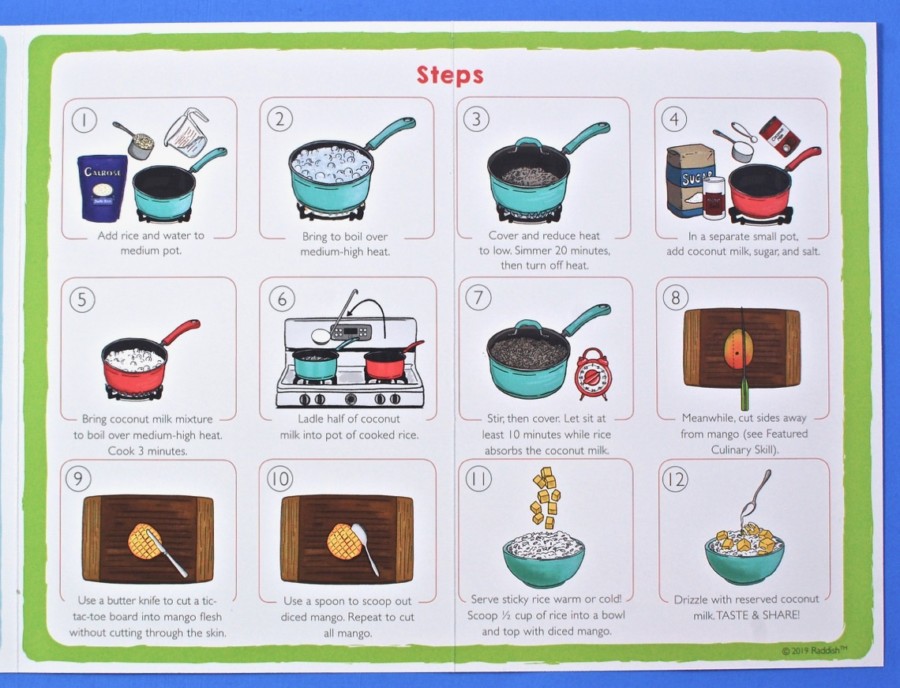 Steps

1
CALROSE
Add rice and water to medium pot.

2
Bring to boil over medium-high heat.

3
Cover and reduce heat to low. Simmer 20 minutes, then turn off heat.

4
SUGAR
In a separate small pot, add coconut milk, sugar, and salt.

5
Bring coconut milk mixture to boil over medium-high heat. Cook 3 minutes.

6
Ladle half of coconut milk into pot of cooked rice.

7
Stir, then cover. Let sit at least 10 minutes while rice absorbs the coconut milk.

8
Meanwhile, cut sides away from mango (see Featured Culinary Skill).

9
Use a butter knife to cut a tic-tac-toe board into mango flesh without cutting through the skin.

10
Use a spoon to scoop out diced mango. Repeat to cut all mango.

11
Serve sticky rice warm or cold! Scoop ½ cup of rice into a bowl and top with diced mango.

12
Drizzle with reserved coconut milk. TASTE & SHARE!

© 2019 Raddish™