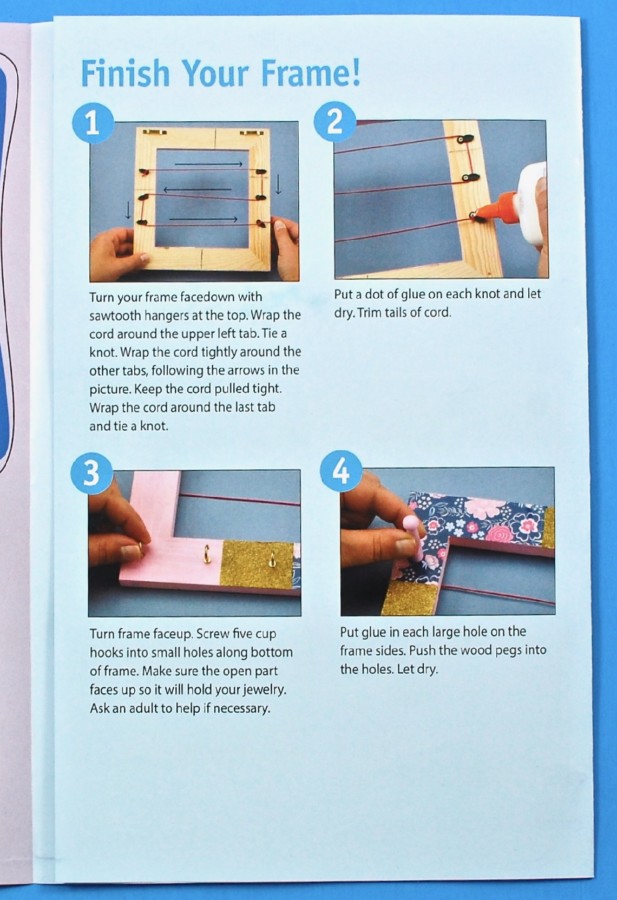 Finish Your Frame!

1

Turn your frame facedown with sawtooth hangers at the top. Wrap the cord around the upper left tab. Tie a knot. Wrap the cord tightly around the other tabs, following the arrows in the picture. Keep the cord pulled tight. Wrap the cord around the last tab and tie a knot.

2

Put a dot of glue on each knot and let dry. Trim tails of cord.

3

Turn frame faceup. Screw five cup hooks into small holes along bottom of frame. Make sure the open part faces up so it will hold your jewelry. Ask an adult to help if necessary.

4

Put glue in each large hole on the frame sides. Push the wood pegs into the holes. Let dry.