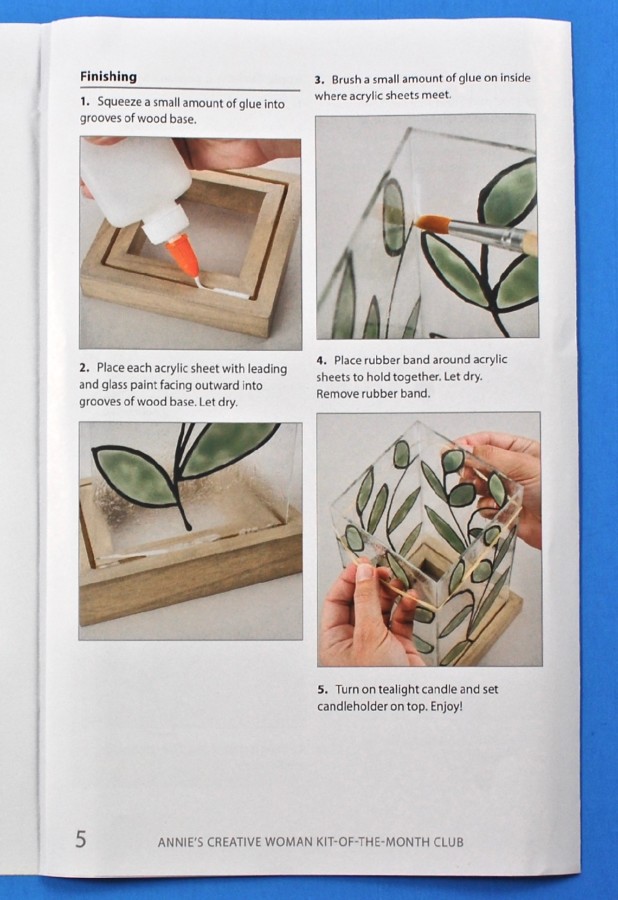 Finishing

1. Squeeze a small amount of glue into grooves of wood base.

2. Place each acrylic sheet with leading and glass paint facing outward into grooves of wood base. Let dry.

3. Brush a small amount of glue on inside where acrylic sheets meet.

4. Place rubber band around acrylic sheets to hold together. Let dry. Remove rubber band.

5. Turn on tealight candle and set candleholder on top. Enjoy!

5 ANNIE'S CREATIVE WOMAN KIT-OF-THE-MONTH CLUB