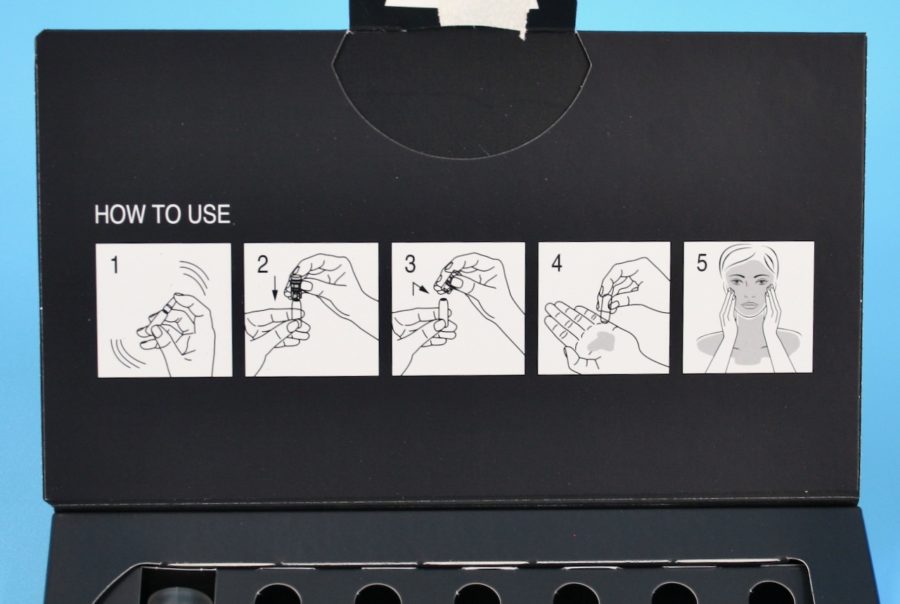 HOW TO USE

1

2

3

4

5