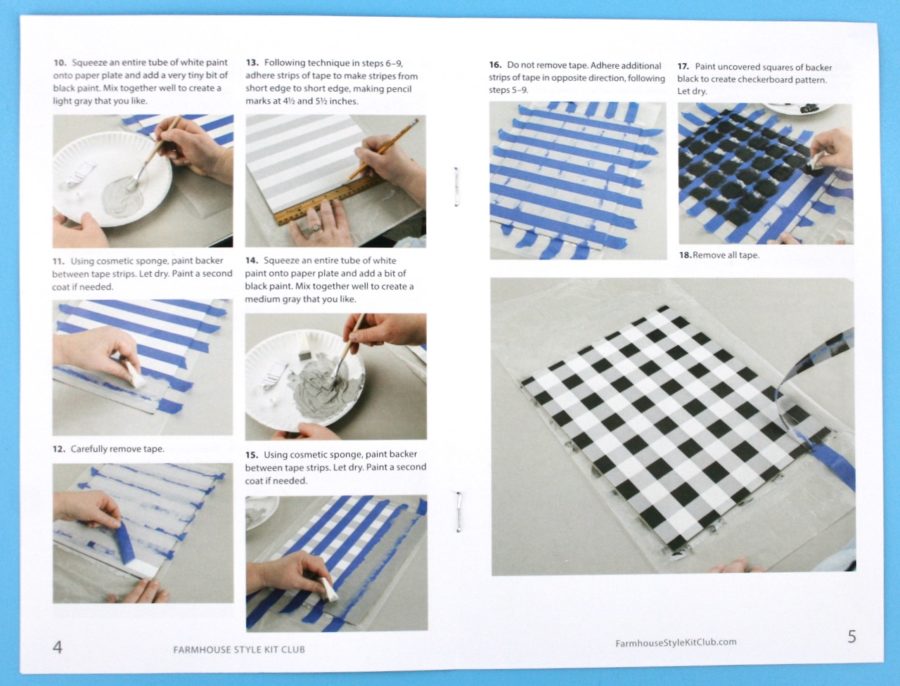 10. Squeeze an entire tube of white paint onto paper plate and add a very tiny bit of black paint. Mix together well to create a light gray that you like.

11. Using cosmetic sponge, paint backer between tape strips. Let dry. Paint a second coat if needed.

12. Carefully remove tape.

13. Following technique in steps 6–9, adhere strips of tape to make stripes from short edge to short edge, making pencil marks at 4½ and 5½ inches.

14. Squeeze an entire tube of white paint onto paper plate and add a bit of black paint. Mix together well to create a medium gray that you like.

15. Using cosmetic sponge, paint backer between tape strips. Let dry. Paint a second coat if needed.

4 FARMHOUSE STYLE KIT CLUB

16. Do not remove tape. Adhere additional strips of tape in opposite direction, following steps 5–9.

17. Paint uncovered squares of backer black to create checkerboard pattern. Let dry.

18. Remove all tape.

FarmhouseStyleKitClub.com 5